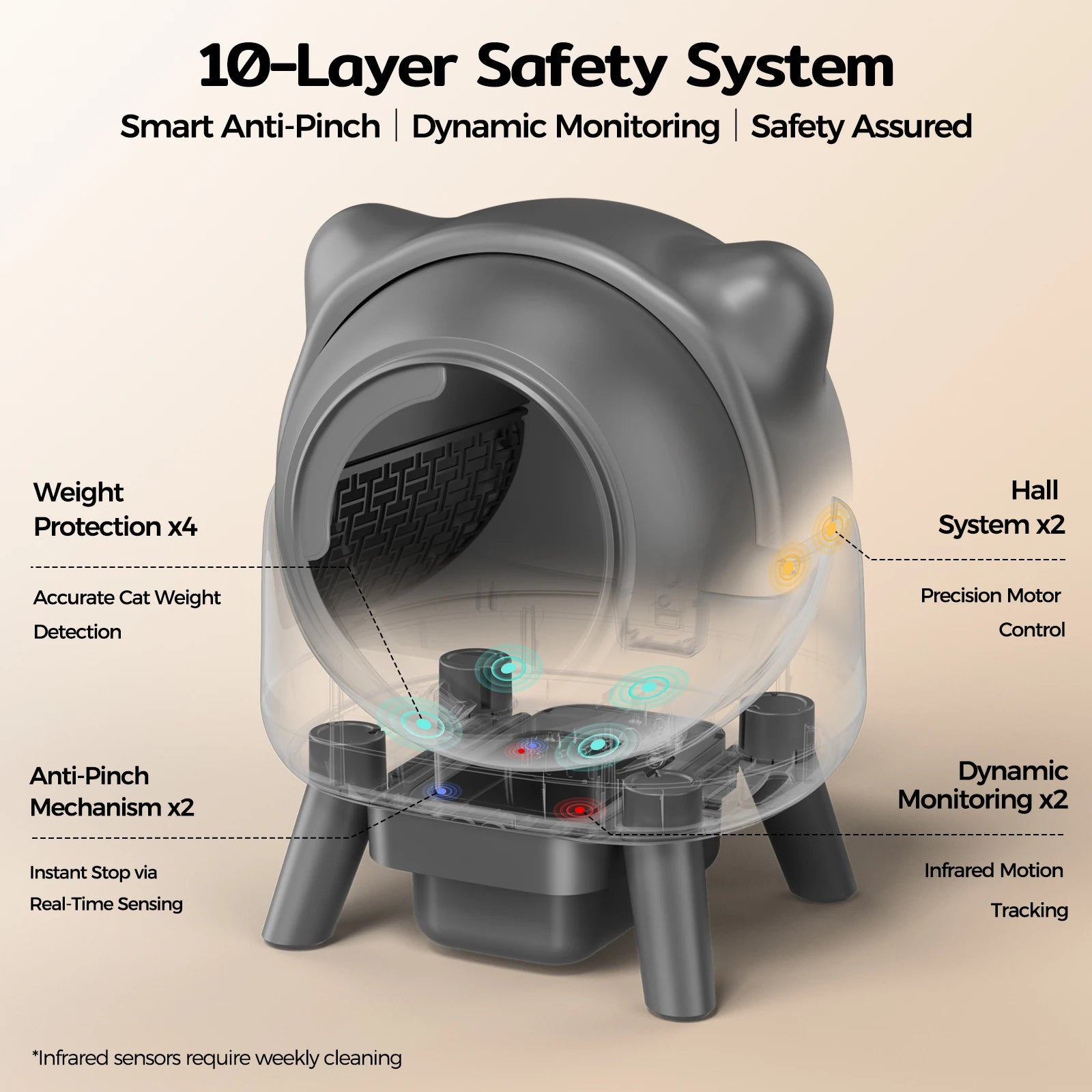 10-Layer Safety System

Smart Anti-Pinch | Dynamic Monitoring | Safety Assured

Weight Protection x4

Accurate Cat Weight Detection

Hall System x2

Precision Motor Control

Anti-Pinch Mechanism x2

Instant Stop via Real-Time Sensing

Dynamic Monitoring x2

Infrared Motion Tracking

*Infrared sensors require weekly cleaning