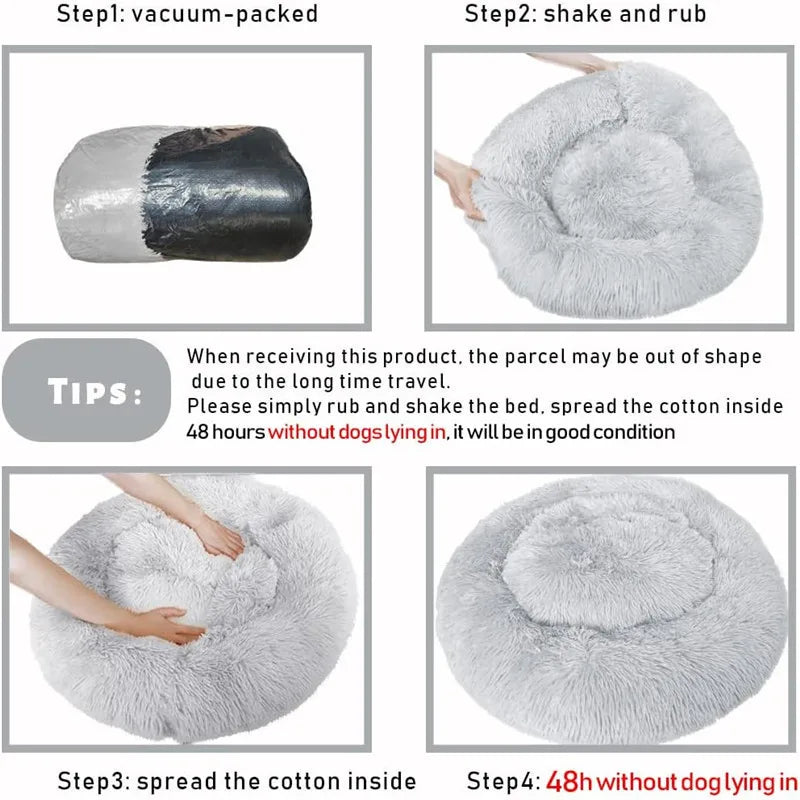 Step1: vacuum-packed

Step2: shake and rub

TIPS:

When receiving this product, the parcel may be out of shape due to the long time travel.
Please simply rub and shake the bed, spread the cotton inside 48 hours without dogs lying in, it will be in good condition

Step3: spread the cotton inside

Step4: 48h without dog lying in