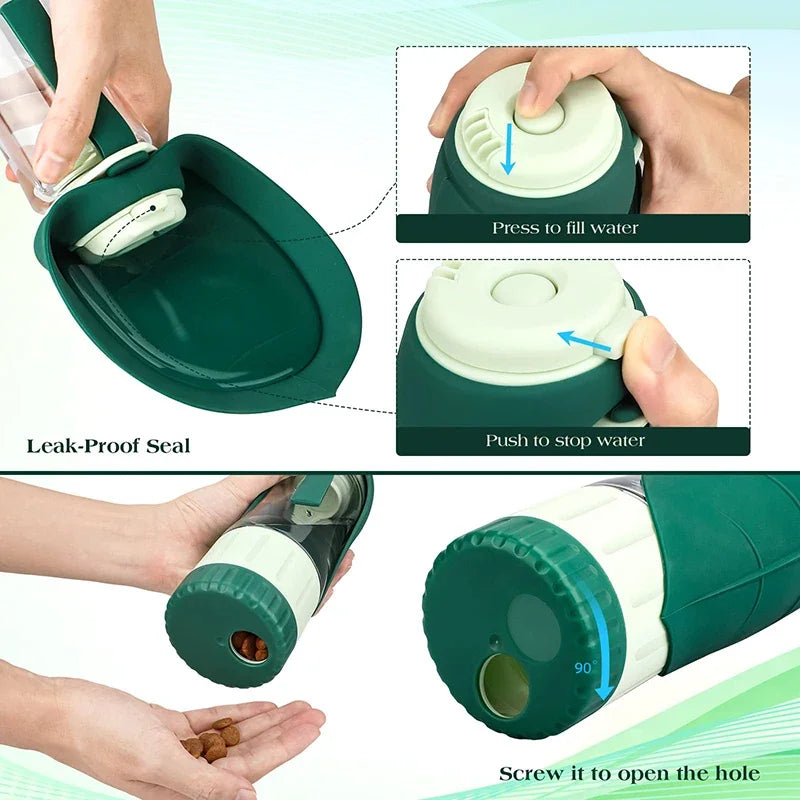 Press to fill water

Push to stop water

Leak-Proof Seal

90°

Screw it to open the hole