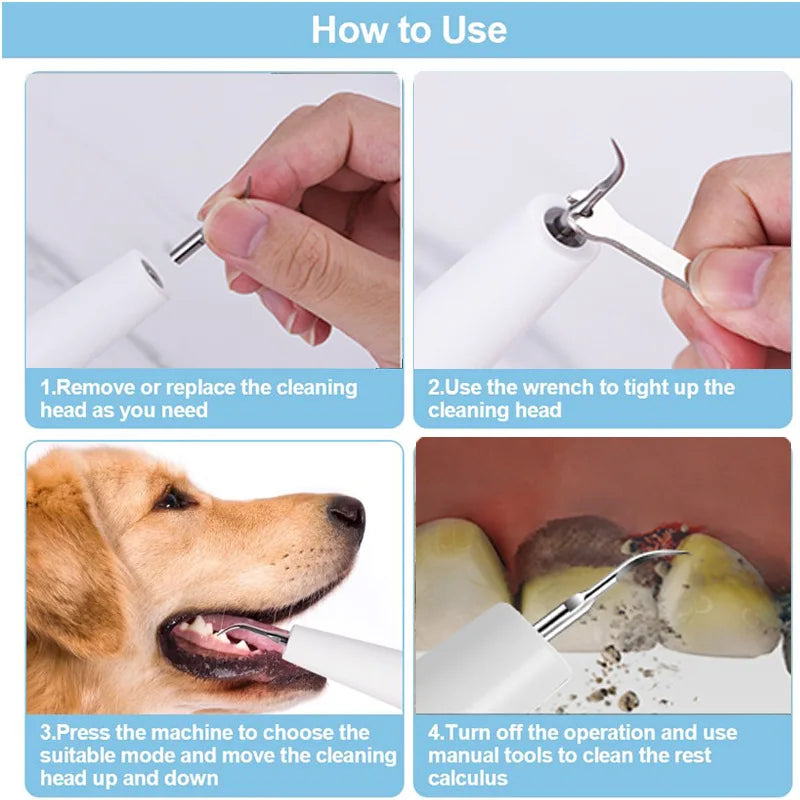 How to Use

1.Remove or replace the cleaning head as you need

2.Use the wrench to tight up the cleaning head

3.Press the machine to choose the suitable mode and move the cleaning head up and down

4.Turn off the operation and use manual tools to clean the rest calculus