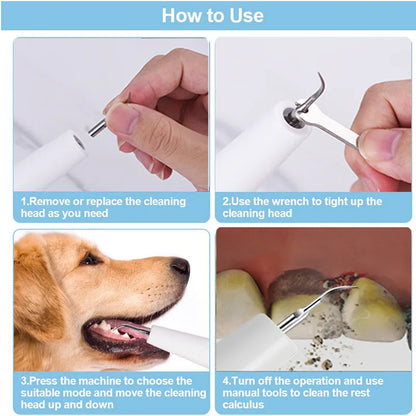 How to Use

1.Remove or replace the cleaning head as you need

2.Use the wrench to tight up the cleaning head

3.Press the machine to choose the suitable mode and move the cleaning head up and down

4.Turn off the operation and use manual tools to clean the rest calculus