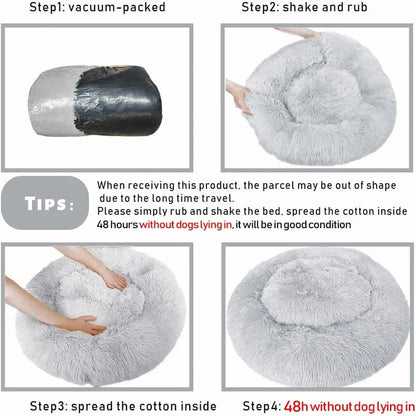 Step1: vacuum-packed

Step2: shake and rub

TIPS:

When receiving this product, the parcel may be out of shape due to the long time travel.
Please simply rub and shake the bed, spread the cotton inside 48 hours without dogs lying in, it will be in good condition

Step3: spread the cotton inside

Step4: 48h without dog lying in