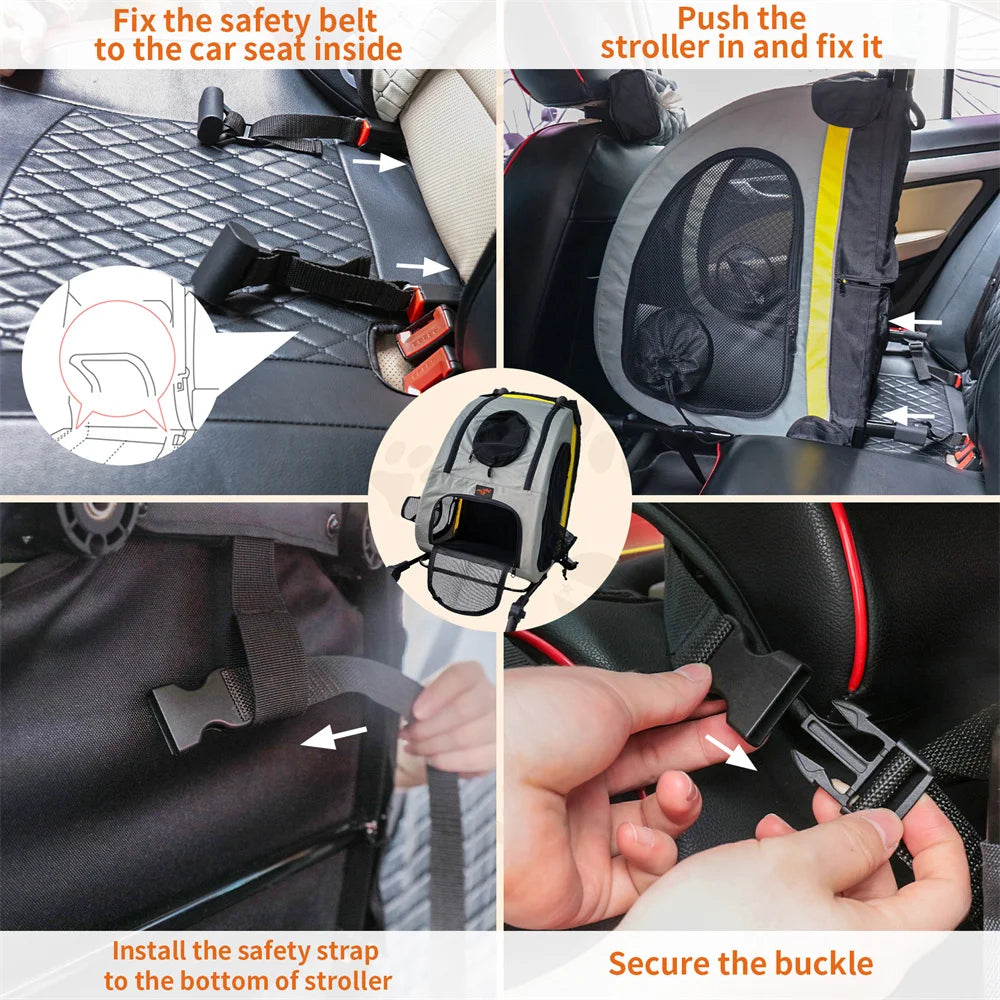 Fix the safety belt to the car seat inside

Push the stroller in and fix it

Install the safety strap to the bottom of stroller

Secure the buckle