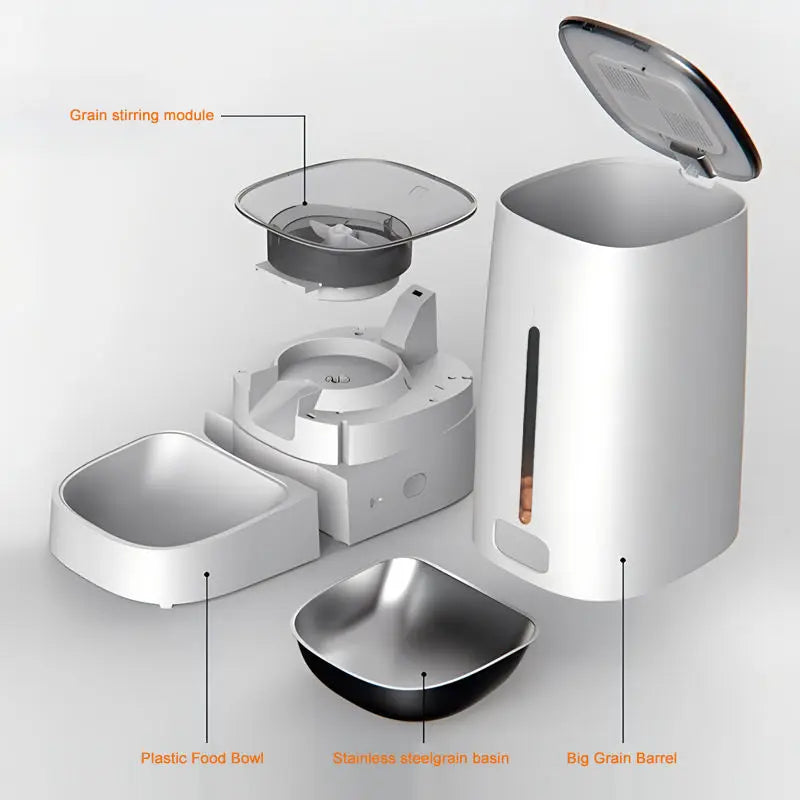 Grain stirring module

Plastic Food Bowl

Stainless steelgrain basin

Big Grain Barrel