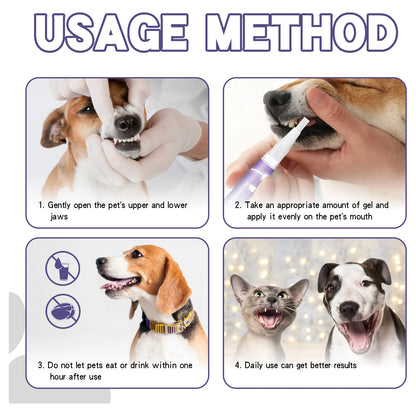 USAGE METHOD

1. Gently open the pet's upper and lower jaws

2. Take an appropriate amount of gel and apply it evenly on the pet's mouth

3. Do not let pets eat or drink within one hour after use

4. Daily use can get better results