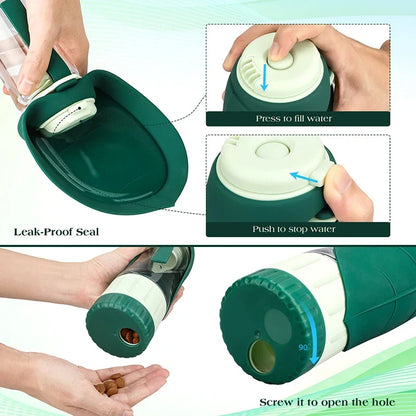 Press to fill water

Push to stop water

Leak-Proof Seal

90°

Screw it to open the hole